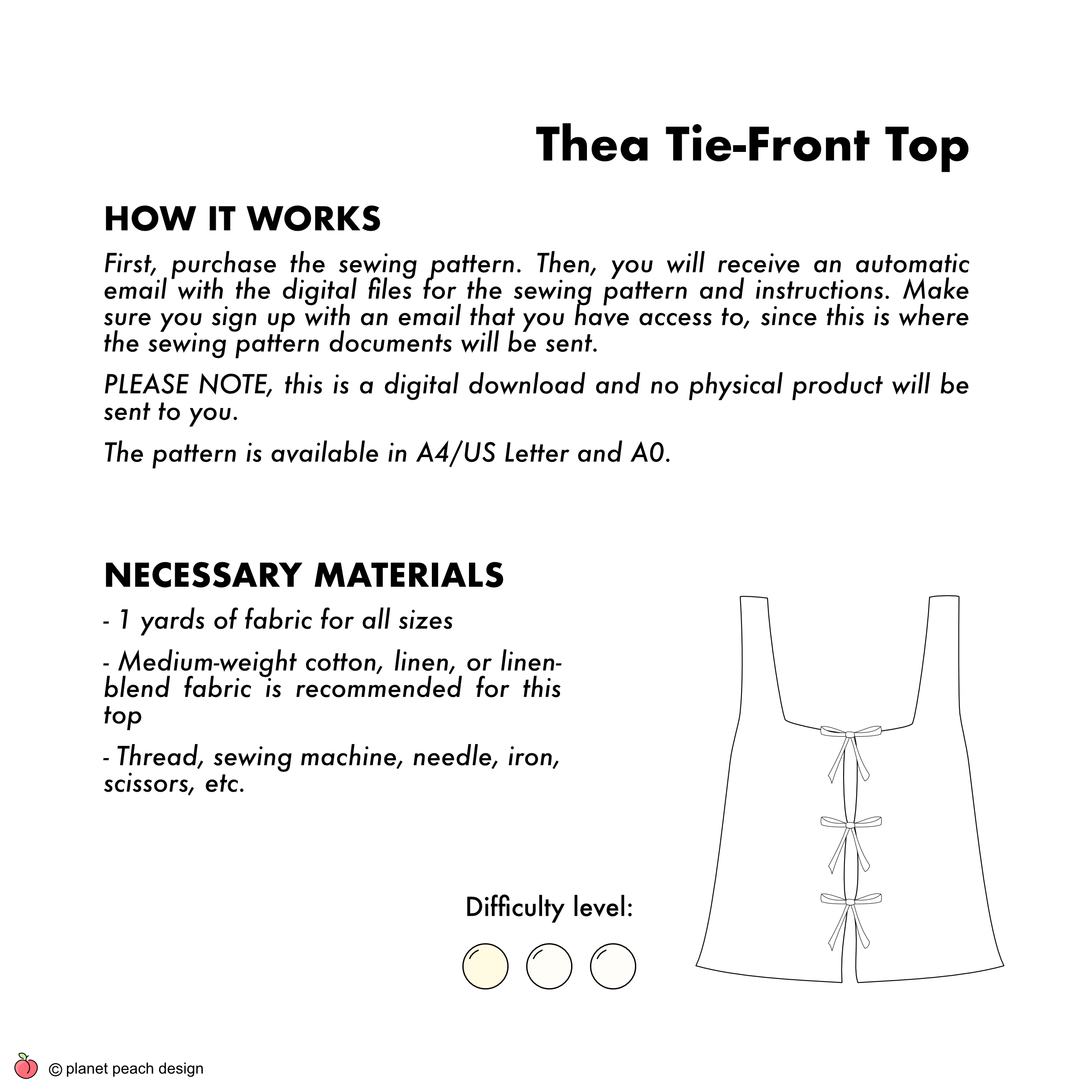 Thea Tie-Front Top

HOW IT WORKS

First, purchase the sewing pattern. Then, you will receive an automatic email with the digital files for the sewing pattern and instructions. Make sure you sign up with an email that you have access to, since this is where the sewing pattern documents will be sent.

PLEASE NOTE, this is a digital download and no physical product will be sent to you.

The pattern is available in A4/US Letter and A0.

NECESSARY MATERIALS

- 1 yards of fabric for all sizes

- Medium-weight cotton, linen, or linen-blend fabric is recommended for this top

- Thread, sewing machine, needle, iron, scissors, etc.

Difficulty level:

© planet peach design